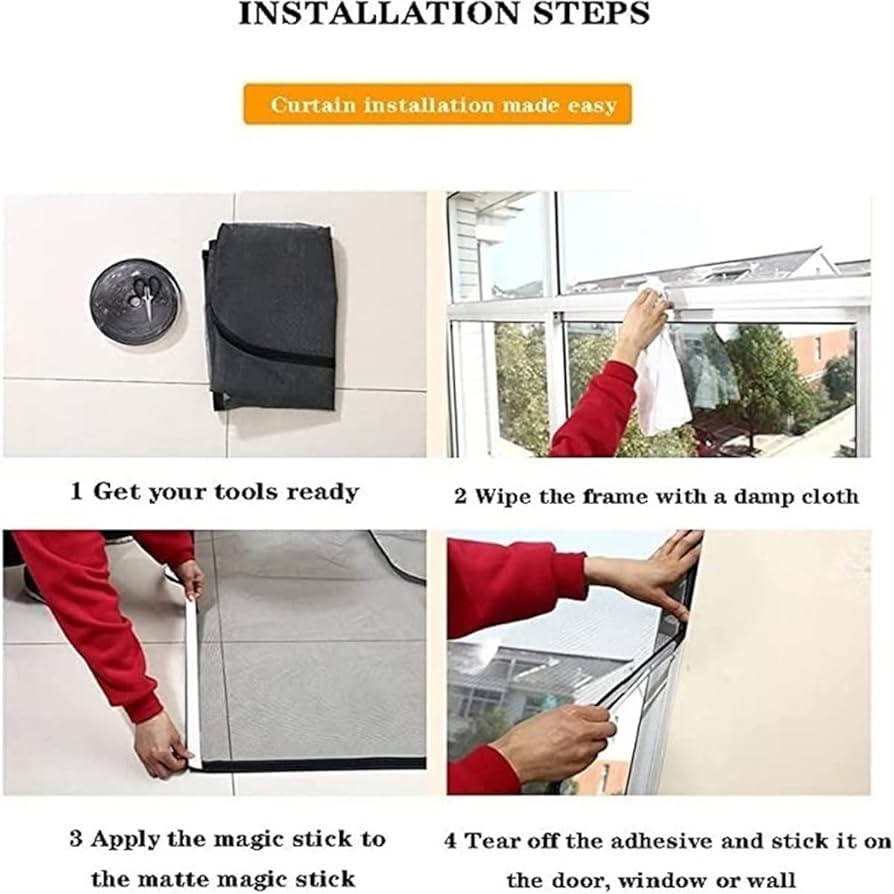 INSTALLATION STEPS

Curtain installation made easy

1 Get your tools ready

2 Wipe the frame with a damp cloth

3 Apply the magic stick to the matte magic stick

4 Tear off the adhesive and stick it on the door, window or wall