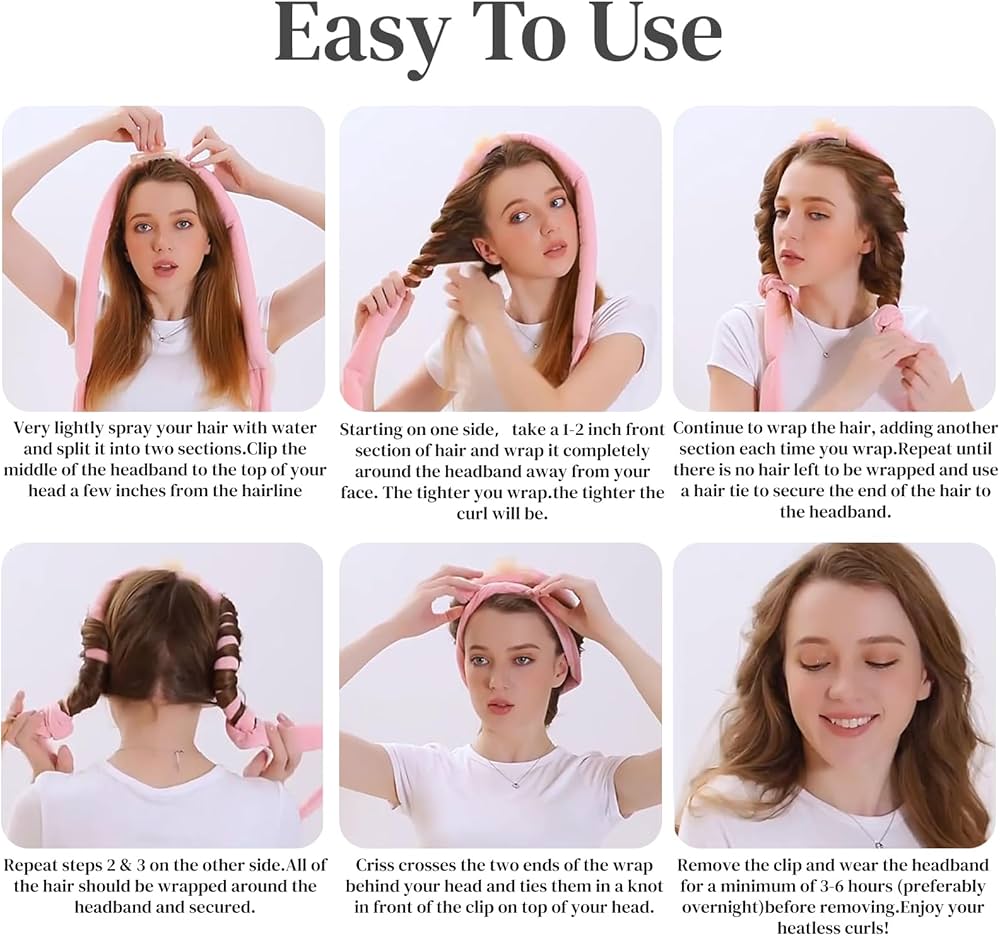 Easy To Use

Very lightly spray your hair with water and split it into two sections.Clip the middle of the headband to the top of your head a few inches from the hairline

Starting on one side,  take a 1-2 inch front section of hair and wrap it completely around the headband away from your face. The tighter you wrap.the tighter the curl will be.

Continue to wrap the hair, adding another section each time you wrap.Repeat until there is no hair left to be wrapped and use a hair tie to secure the end of the hair to the headband.

Repeat steps 2 & 3 on the other side.All of the hair should be wrapped around the headband and secured.

Criss crosses the two ends of the wrap behind your head and ties them in a knot in front of the clip on top of your head.

Remove the clip and wear the headband for a minimum of 3-6 hours (preferably overnight)before removing.Enjoy your heatless curls!